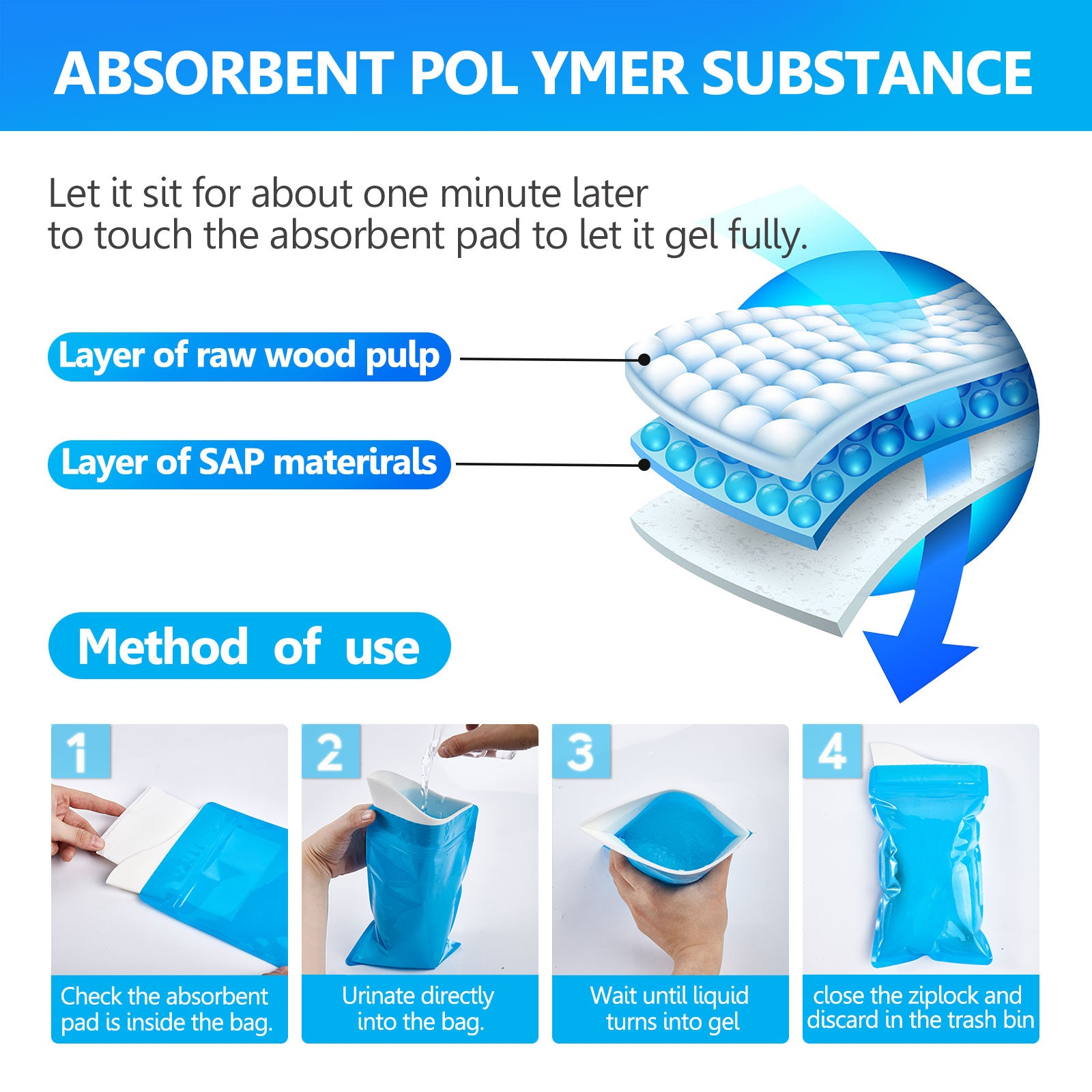 ABSORBENT POL YMER SUBSTANCE

Let it sit for about one minute later to touch the absorbent pad to let it gel fully.

Layer of raw wood pulp

Layer of SAP materirals

Method of use

1

Check the absorbent pad is inside the bag.

2

Urinate directly into the bag.

3

Wait until liquid turns into gel

4

close the ziplock and discard in the trash bin