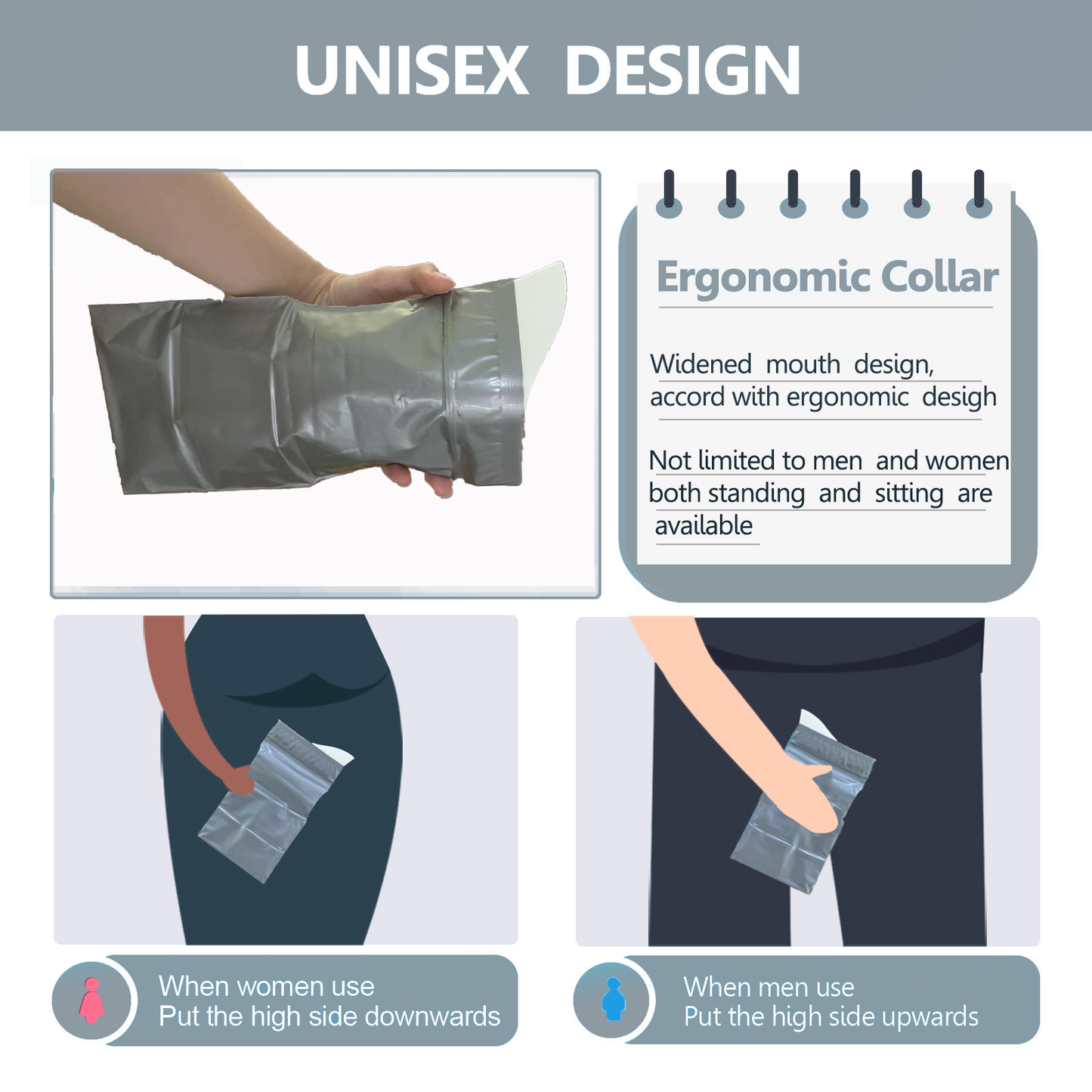 UNISEX DESIGN

Ergonomic Collar

Widened mouth design, accord with ergonomic desigh

Not limited to men and women both standing and sitting are available

When women use
Put the high side downwards

When men use
Put the high side upwards