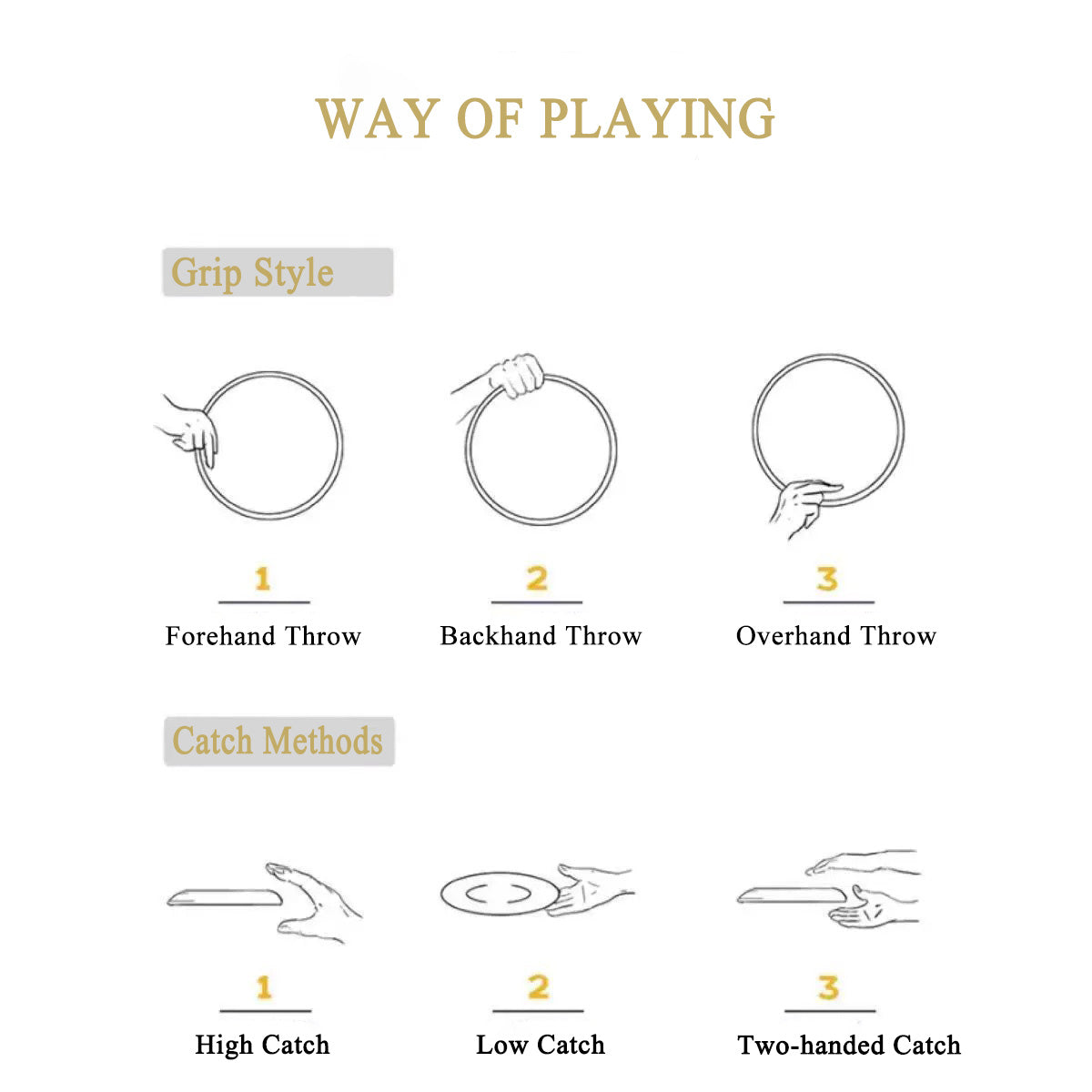 WAY OF PLAYING

Grip Style

1
Forehand Throw

2
Backhand Throw

3
Overhand Throw

Catch Methods

1
High Catch

2
Low Catch

3
Two-handed Catch